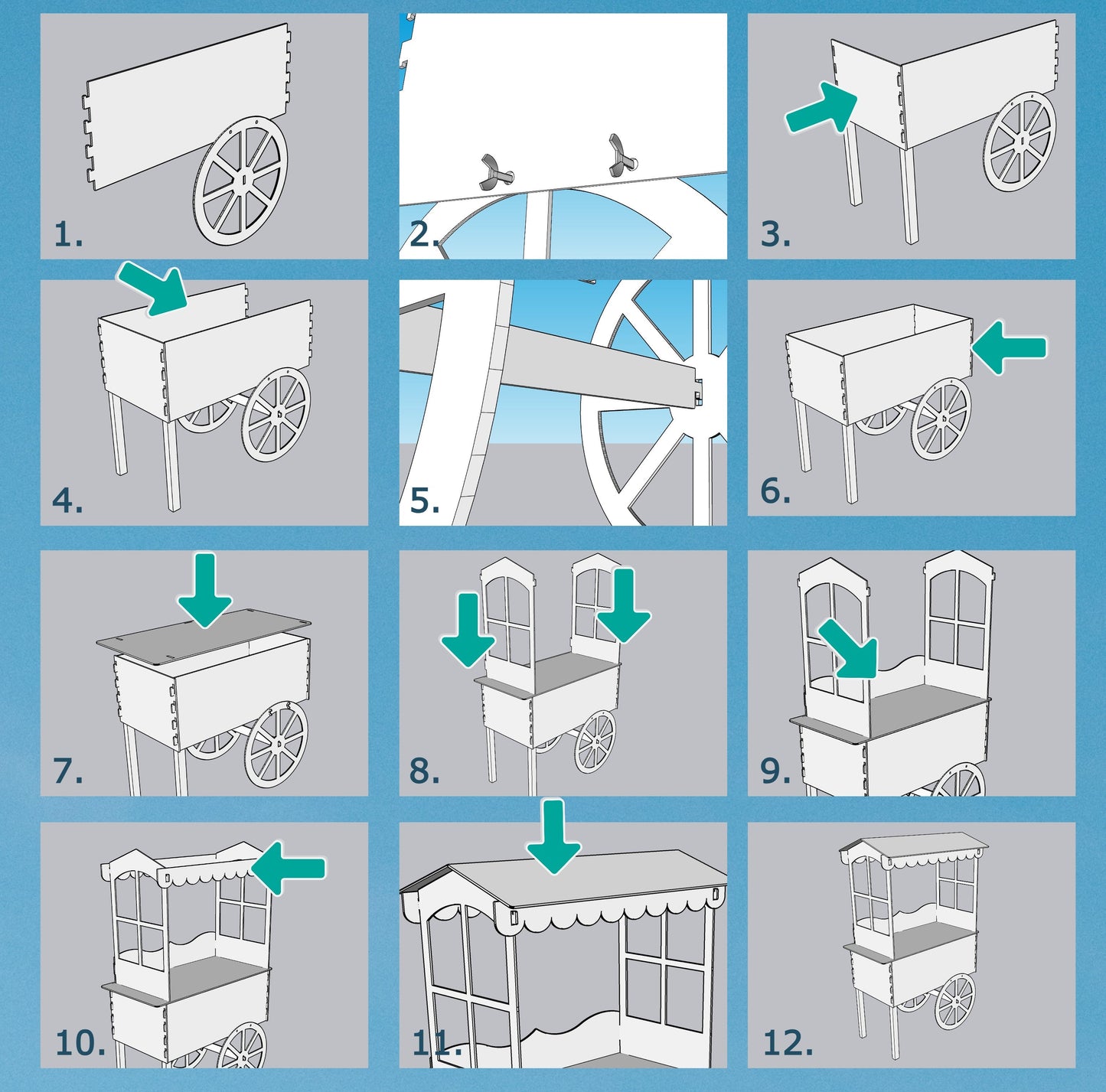 1.

2.

3.

4.

5.

6.

7.

8.

9.

10.

11.

12.